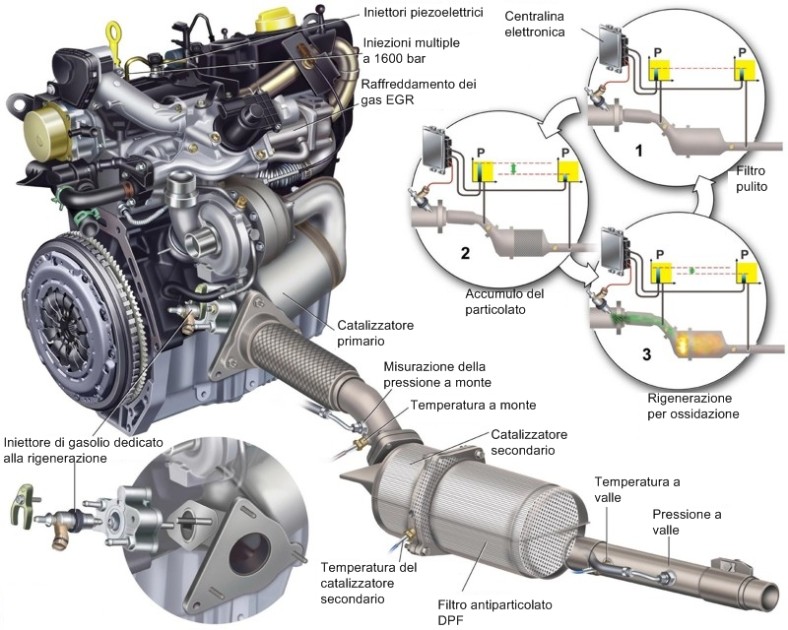 Iniettori piezoelettrici

Iniezioni multiple a 1600 bar

Raffreddamento dei gas EGR

Centralina elettronica

P

P

1

Filtro pulito

P

P

2

Accumulo del particolato

P

P

3

Rigenerazione per ossidazione

Catalizzatore primario

Misurazione della pressione a monte

Temperatura a monte

Catalizzatore secondario

Iniettore di gasolio dedicato alla rigenerazione

Temperatura a valle

Pressione a valle

Temperatura del catalizzatore secondario

Filtro antiparticolato DPF